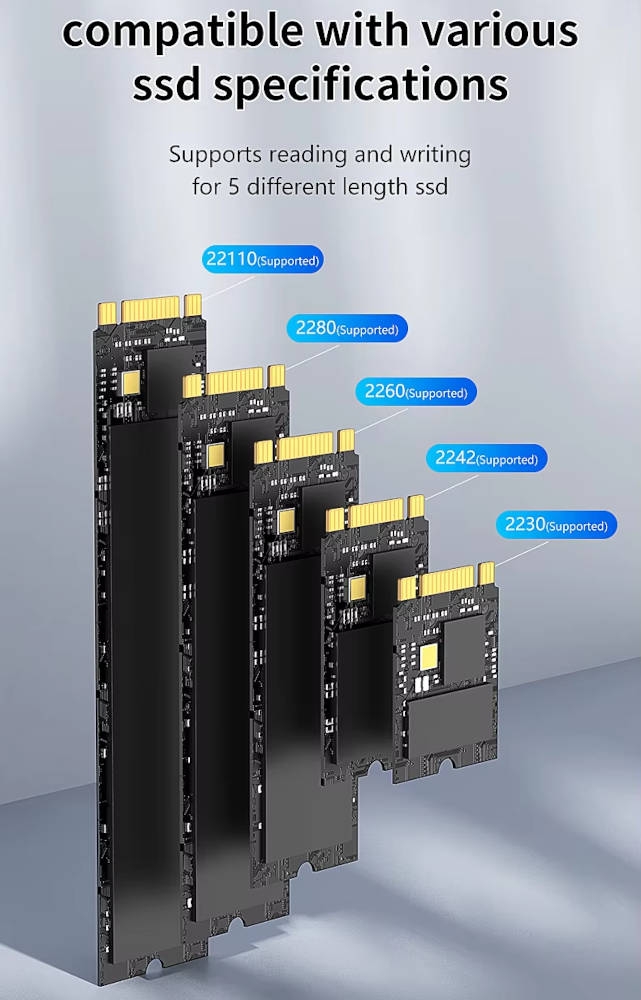 compatible with various ssd specifications

Supports reading and writing for 5 different length ssd

22110(Supported)

2280(Supported)

2260(Supported)

2242(Supported)

2230(Supported)