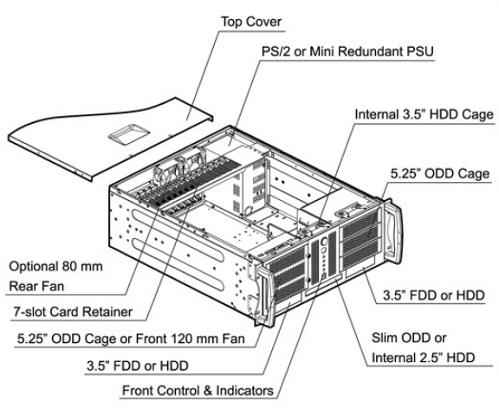 Top Cover

PS/2 or Mini Redundant PSU

Internal 3.5" HDD Cage

5.25" ODD Cage

Optional 80 mm Rear Fan

7-slot Card Retainer

5.25" ODD Cage or Front 120 mm Fan

3.5" FDD or HDD

Front Control & Indicators

3.5" FDD or HDD

Slim ODD or Internal 2.5" HDD